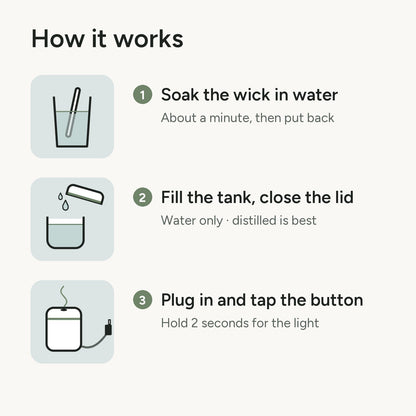 How it works

1 Soak the wick in water
About a minute, then put back

2 Fill the tank, close the lid
Water only · distilled is best

3 Plug in and tap the button
Hold 2 seconds for the light